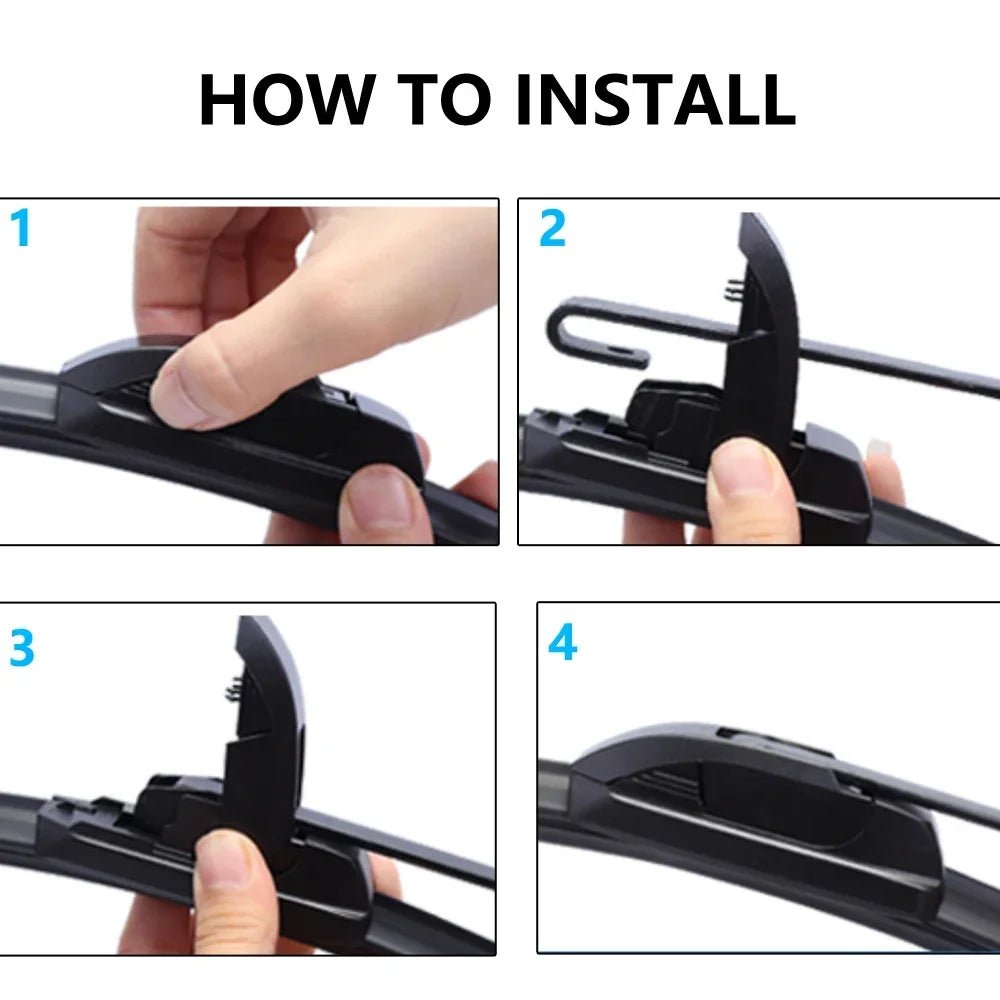 HOW TO INSTALL

1

2

3

4